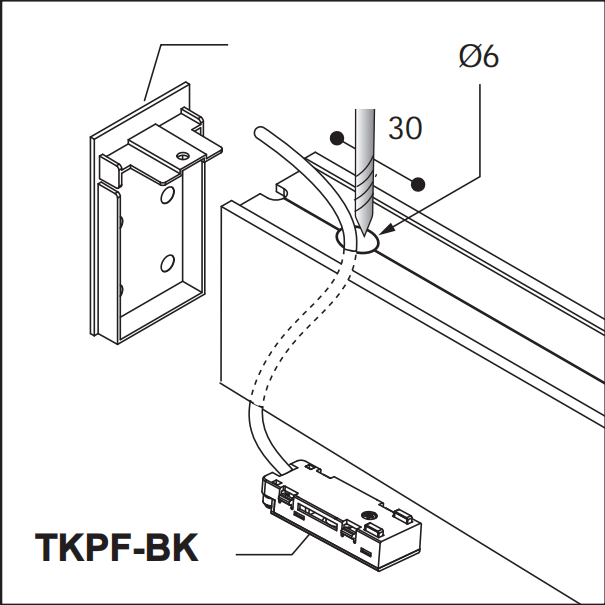 Ø6

30

TKPF-BK